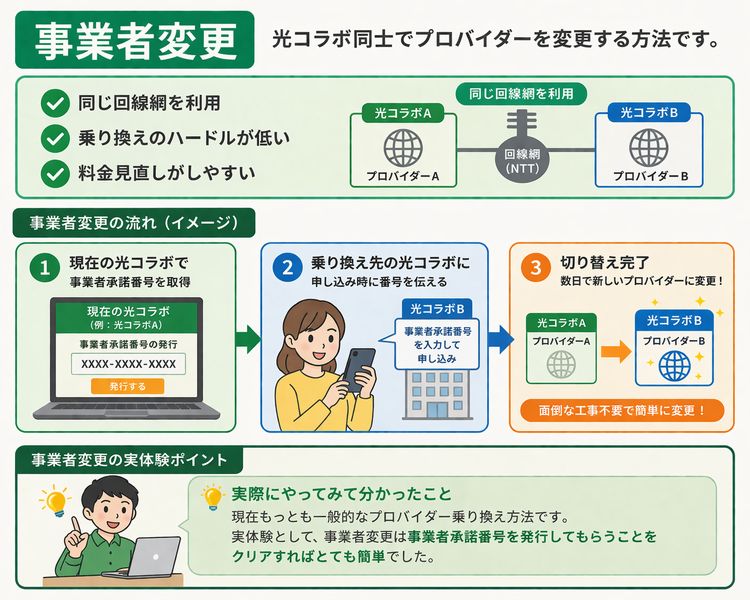 事業者変更

光コラボ同士でプロバイダーを変更する方法です。

同じ回線網を利用
乗り換えのハードルが低い
料金見直しがしやすい

同じ回線網を利用
光コラボA
プロバイダーA
回線網
(NTT)
光コラボB
プロバイダーB

事業者変更の流れ（イメージ）

1 現在の光コラボで
事業者承諾番号を取得

現在の光コラボ
（例：光コラボA）
事業者承諾番号の発行
XXXX-XXXX-XXXX
発行する

2 乗り換え先の光コラボに
申し込み時に番号を伝える

光コラボB
事業者承諾番号を入力して申し込み

3 切り替え完了
数日で新しいプロバイダーに変更！

光コラボA
プロバイダーA
光コラボB
プロバイダーB

面倒な工事不要で簡単に変更！

事業者変更の実体験ポイント

実際にやってみて分かったこと
現在もっとも一般的なプロバイダー乗り換え方法です。
実体験として、事業者変更は事業者承諾番号を発行してもらうことをクリアすればとても簡単でした。